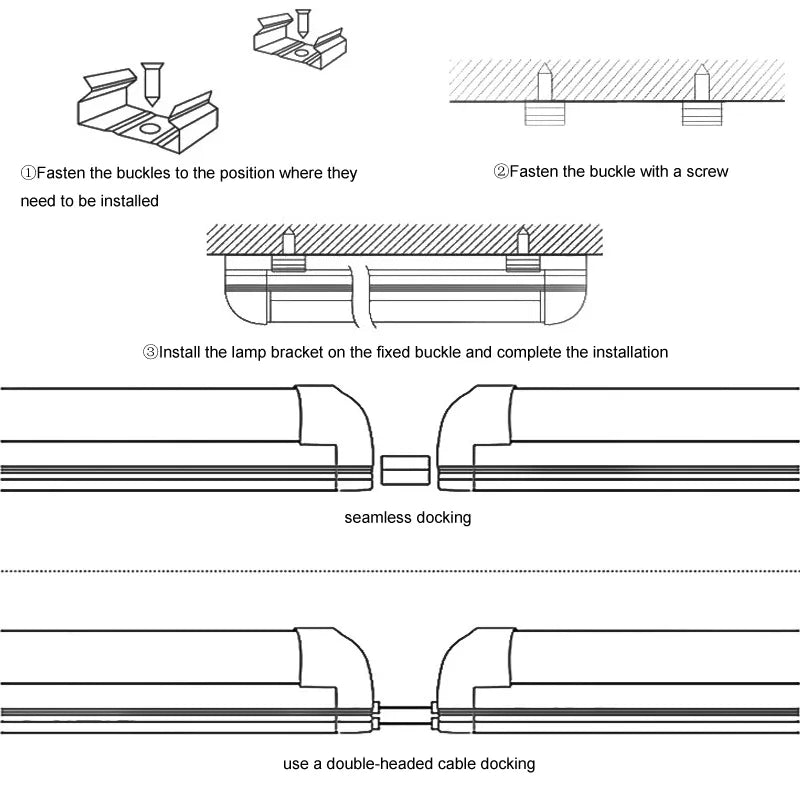 ①Fasten the buckles to the position where they need to be installed

②Fasten the buckle with a screw

③Install the lamp bracket on the fixed buckle and complete the installation

seamless docking

use a double-headed cable docking